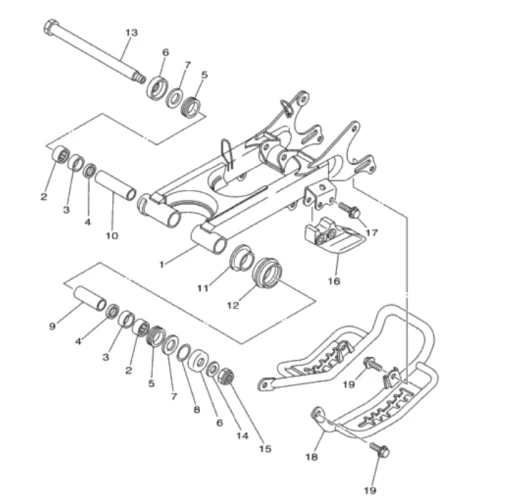 13
6
7
5
2
3
4
10
1
17
16
11
12
9
4
3
2
5
7
8
6
14
15
19
18
19